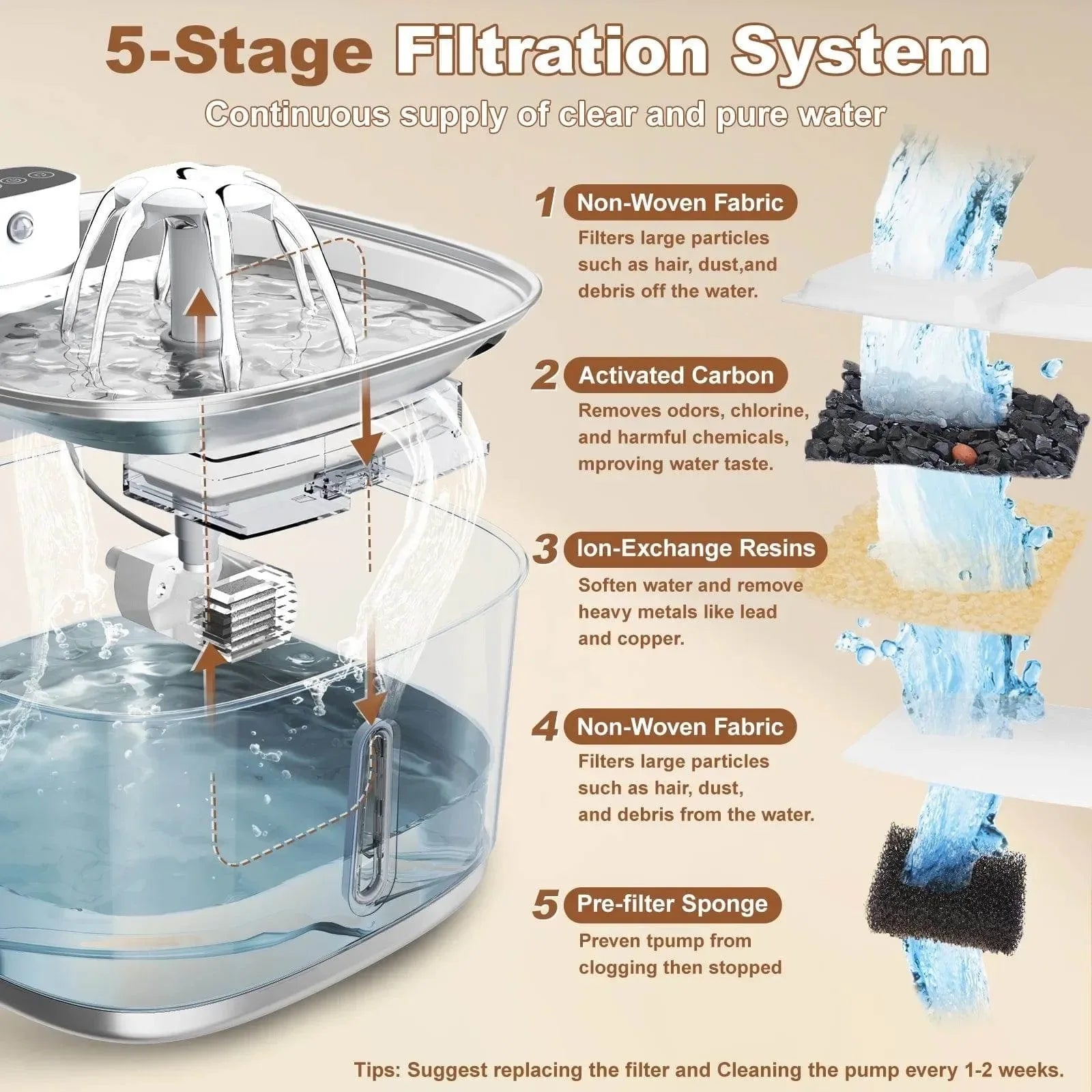 5-Stage Filtration System

Continuous supply of clear and pure water

1 Non-Woven Fabric

Filters large particles such as hair, dust,and debris off the water.

2 Activated Carbon

Removes odors, chlorine, and harmful chemicals, mproving water taste.

3 Ion-Exchange Resins

Soften water and remove heavy metals like lead and copper.

4 Non-Woven Fabric

Filters large particles such as hair, dust, and debris from the water.

5 Pre-filter Sponge

Preven tpump from clogging then stopped

Tips: Suggest replacing the filter and Cleaning the pump every 1-2 weeks.