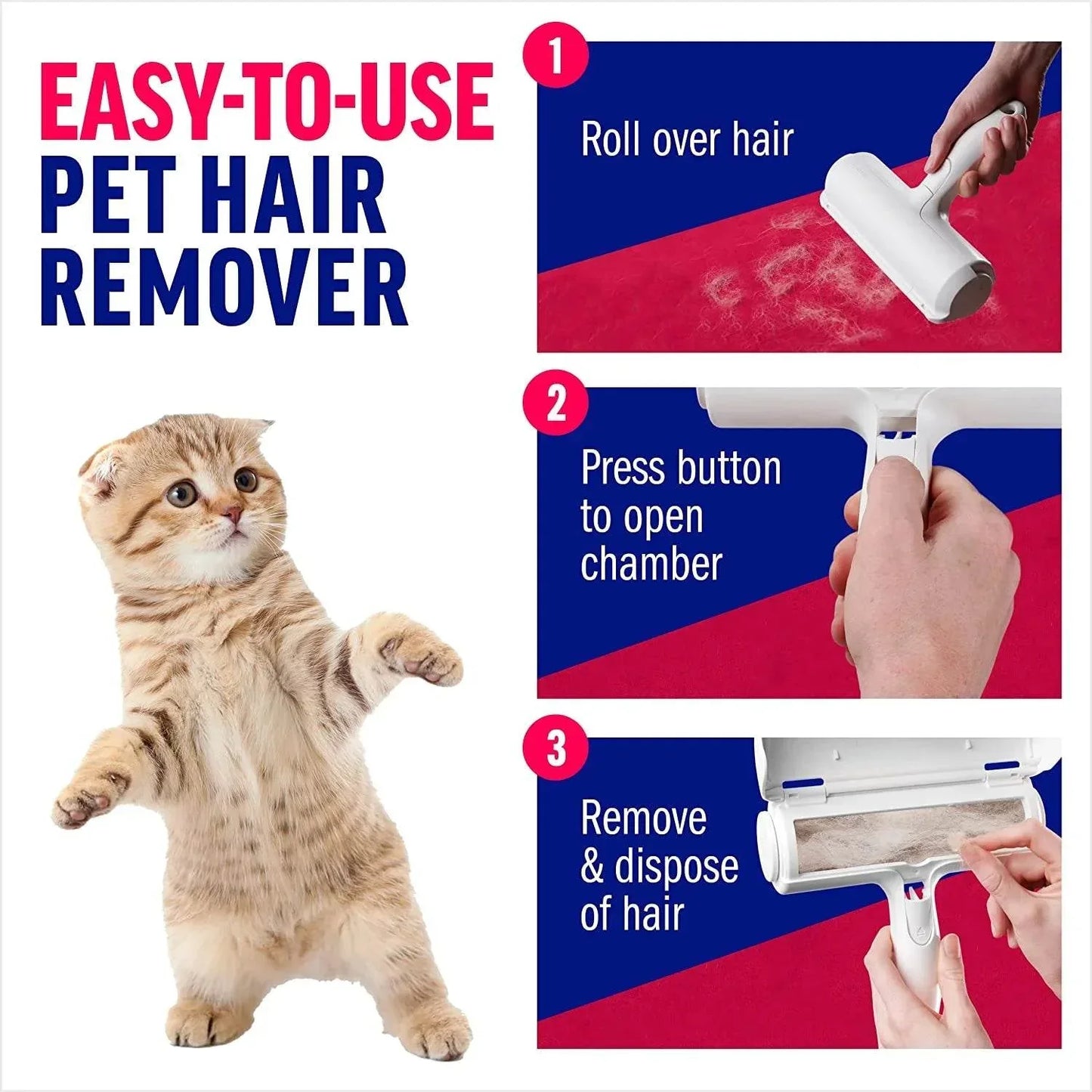 EASY-TO-USE
PET HAIR
REMOVER

1
Roll over hair

2
Press button to open chamber

3
Remove & dispose of hair