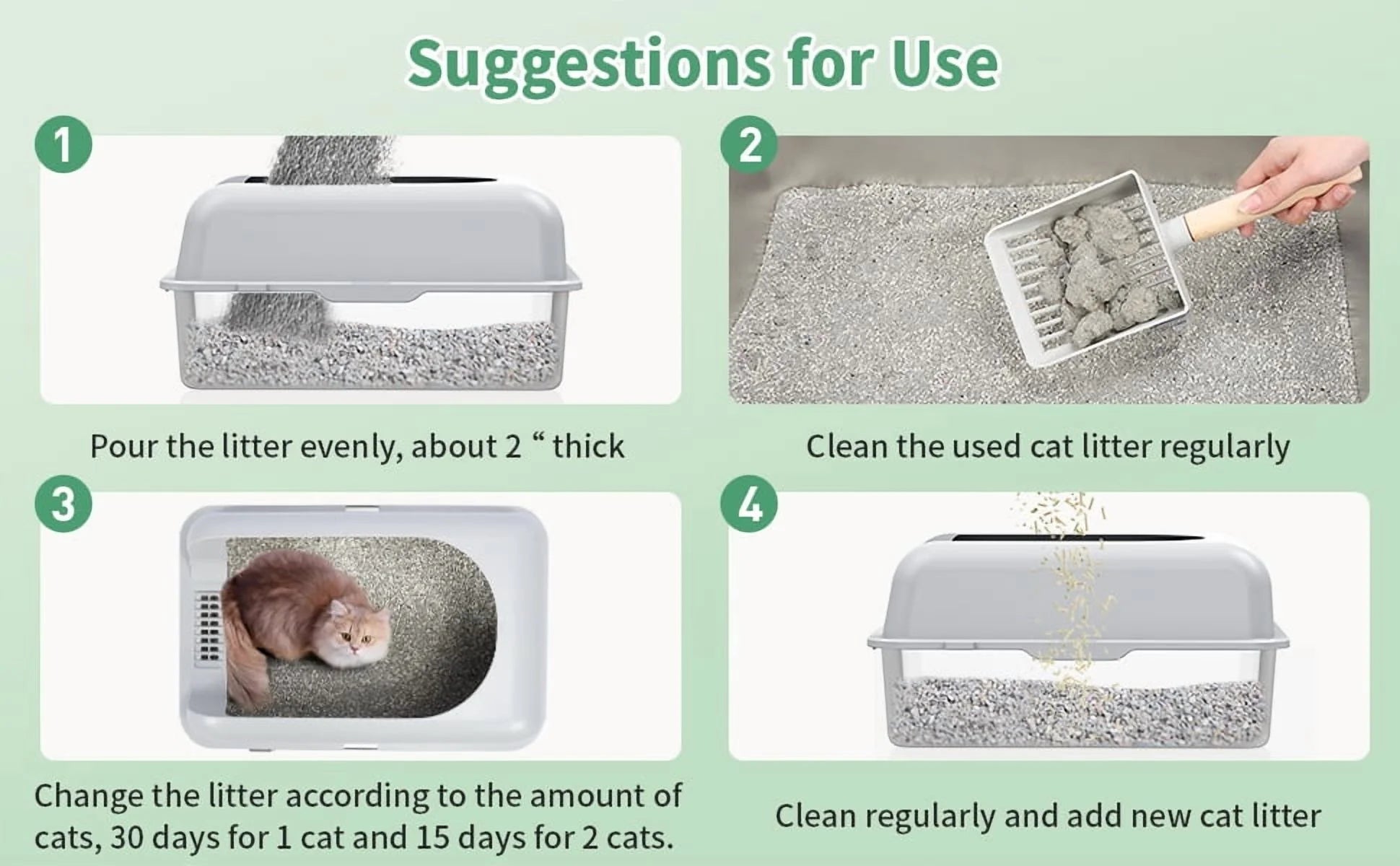 Suggestions for Use

1

Pour the litter evenly, about 2 “ thick

2

Clean the used cat litter regularly

3

Change the litter according to the amount of cats, 30 days for 1 cat and 15 days for 2 cats.

4

Clean regularly and add new cat litter