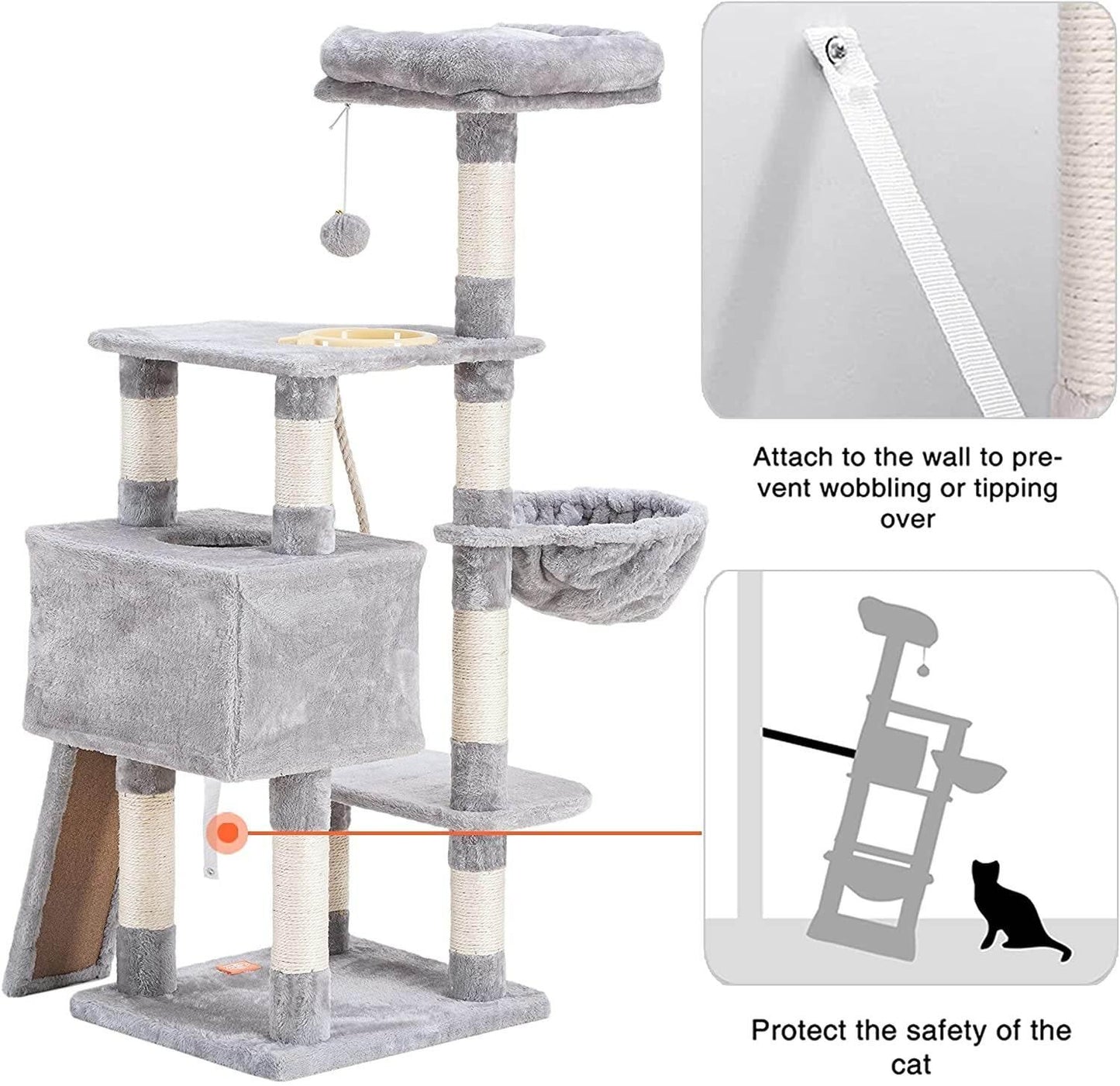 Attach to the wall to prevent wobbling or tipping over

Protect the safety of the cat