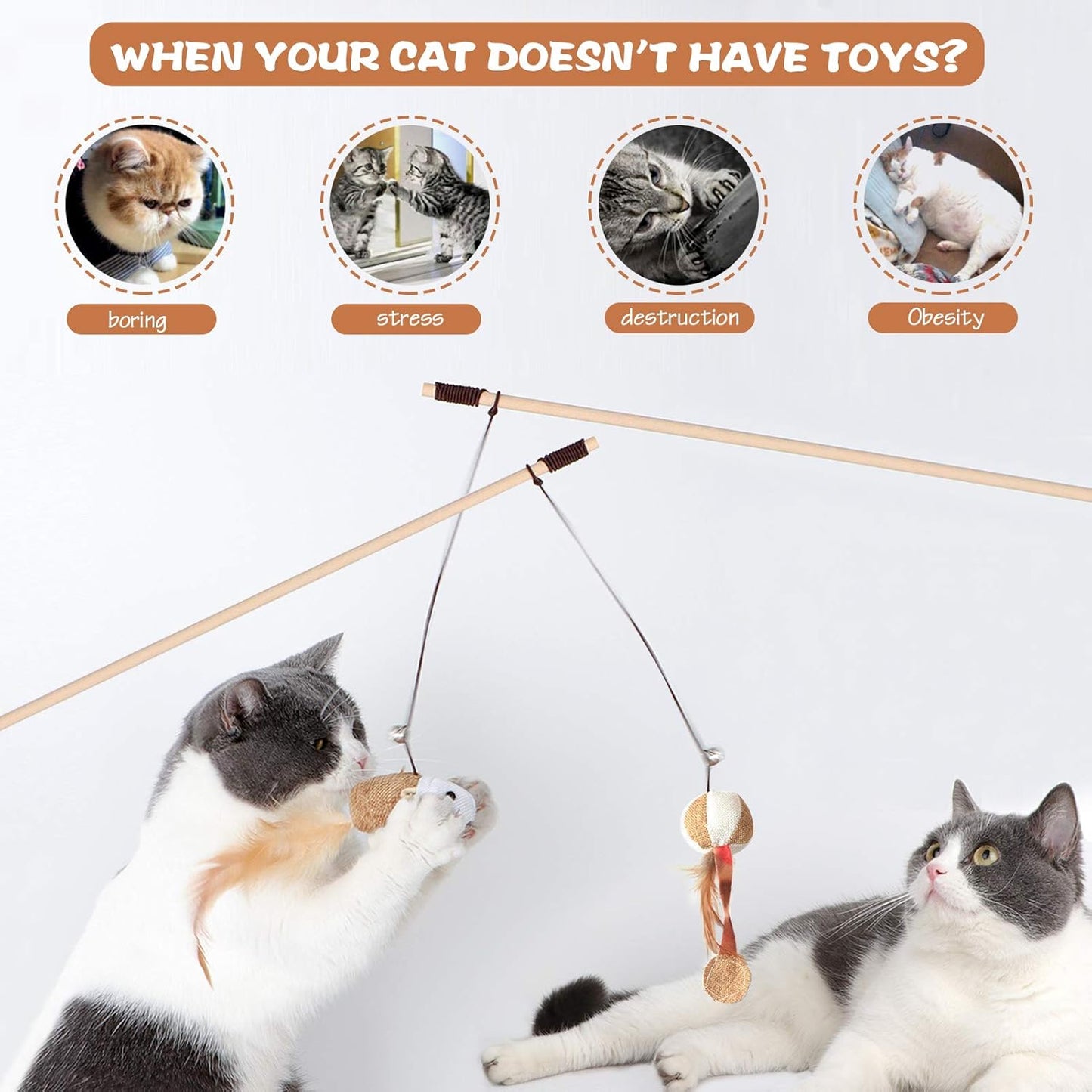 WHEN YOUR CAT DOESN'T HAVE TOYS?

boring

stress

destruction

Obesity